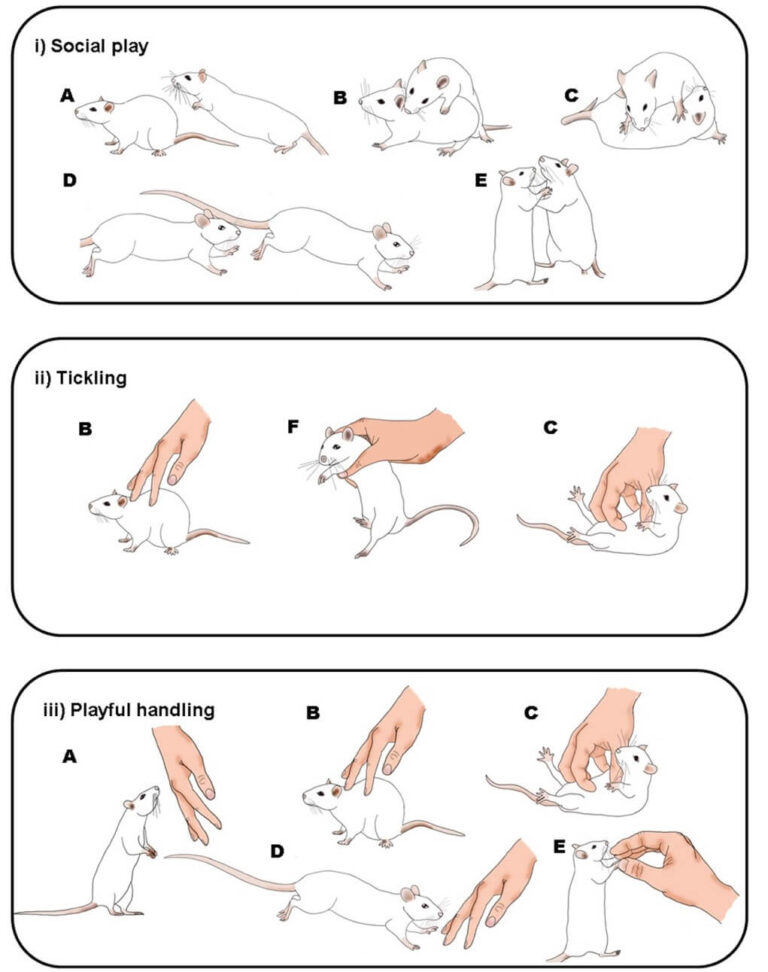 i) Social play

A

B

C

D

E

ii) Tickling

B

F

C

iii) Playful handling

A

B

C

D

E